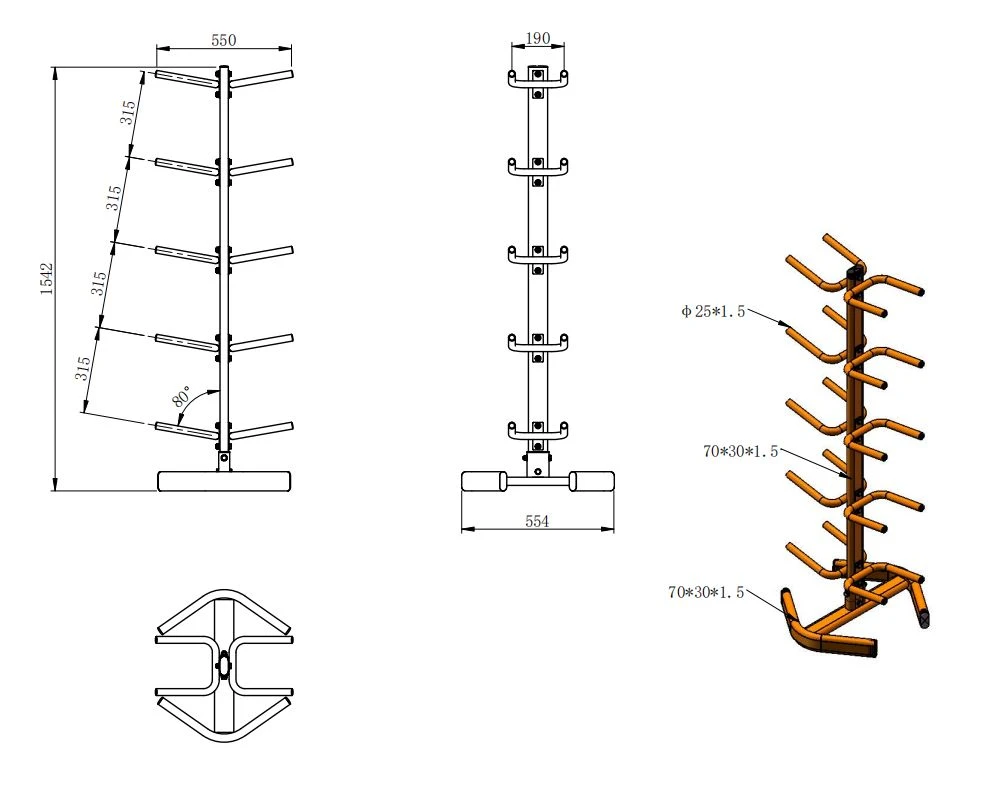 550
1542
315
315
315
315
80°
190
554
φ25*1.5
70*30*1.5
70*30*1.5